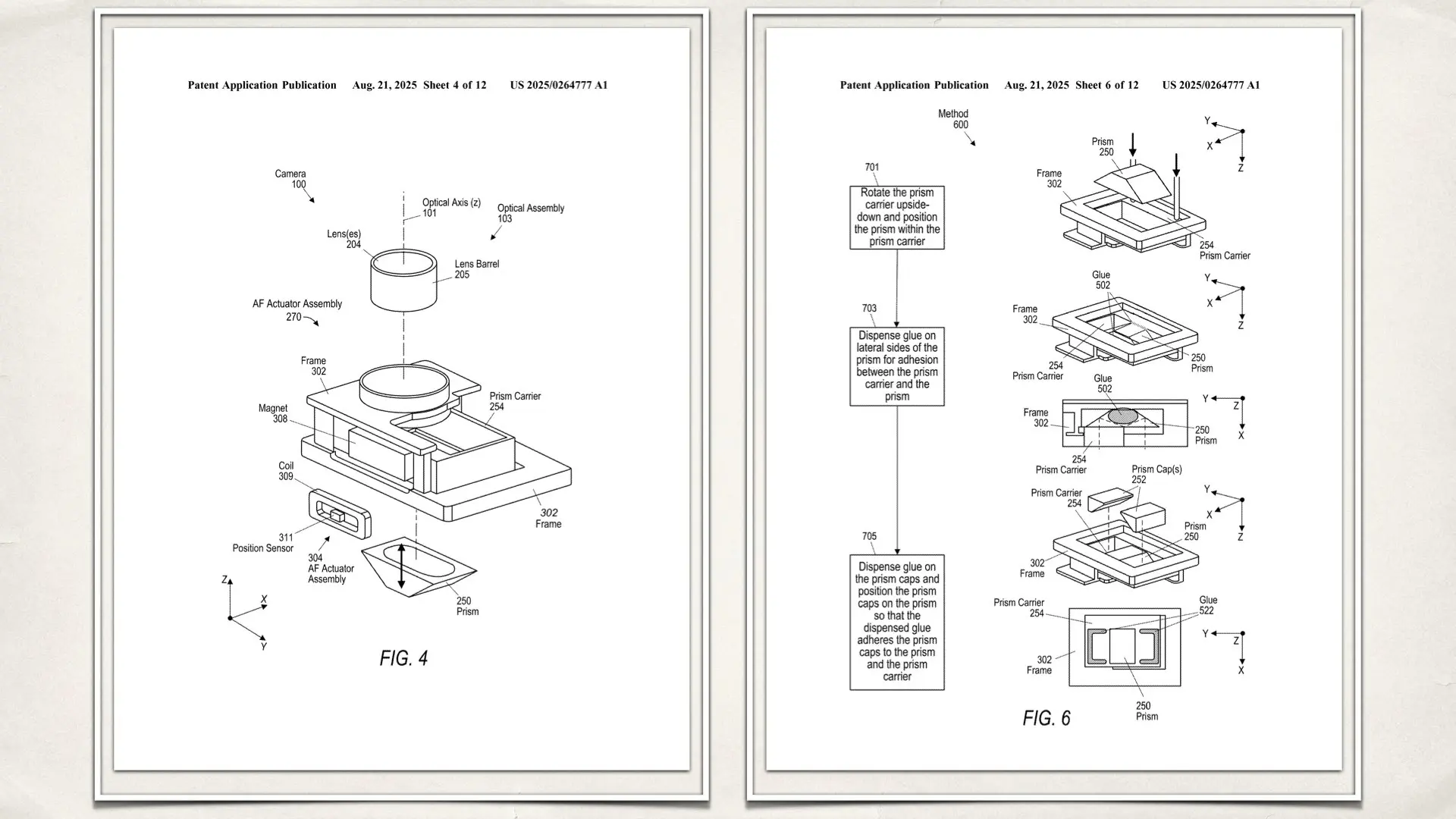 Patent Application Publication Aug. 21, 2025 Sheet 4 of 12 US 2025/0264777 A1

Camera
100

Optical Axis (z)
101

Optical Assembly
103

Lens(es)
204

Lens Barrel
205

AF Actuator Assembly
270

Frame
302

Prism Carrier
254

Magnet
308

Coil
309

302
Frame

311
Position Sensor

304
AF Actuator
Assembly

250
Prism

Z
X
Y

FIG. 4

Patent Application Publication Aug. 21, 2025 Sheet 6 of 12 US 2025/0264777 A1

Method
600

701

Rotate the prism carrier upside-down and position the prism within the prism carrier

703

Dispense glue on lateral sides of the prism for adhesion between the prism carrier and the prism

705

Dispense glue on the prism caps and position the prism caps on the prism so that the dispensed glue adheres the prism caps to the prism and the prism carrier

Y
X
Z

Prism
250

Frame
302

254
Prism Carrier

Glue
502

Y
X
Z

Frame
302

254
Prism Carrier

250
Prism

Glue
502

Y
Z
X

Frame
302

250
Prism

254
Prism Carrier

Prism Cap(s)
252

Prism Carrier
254

Y
X
Z

Prism
250

302
Frame

Prism Carrier
254

Glue
522

Y
Z
X

302
Frame

250
Prism

FIG. 6