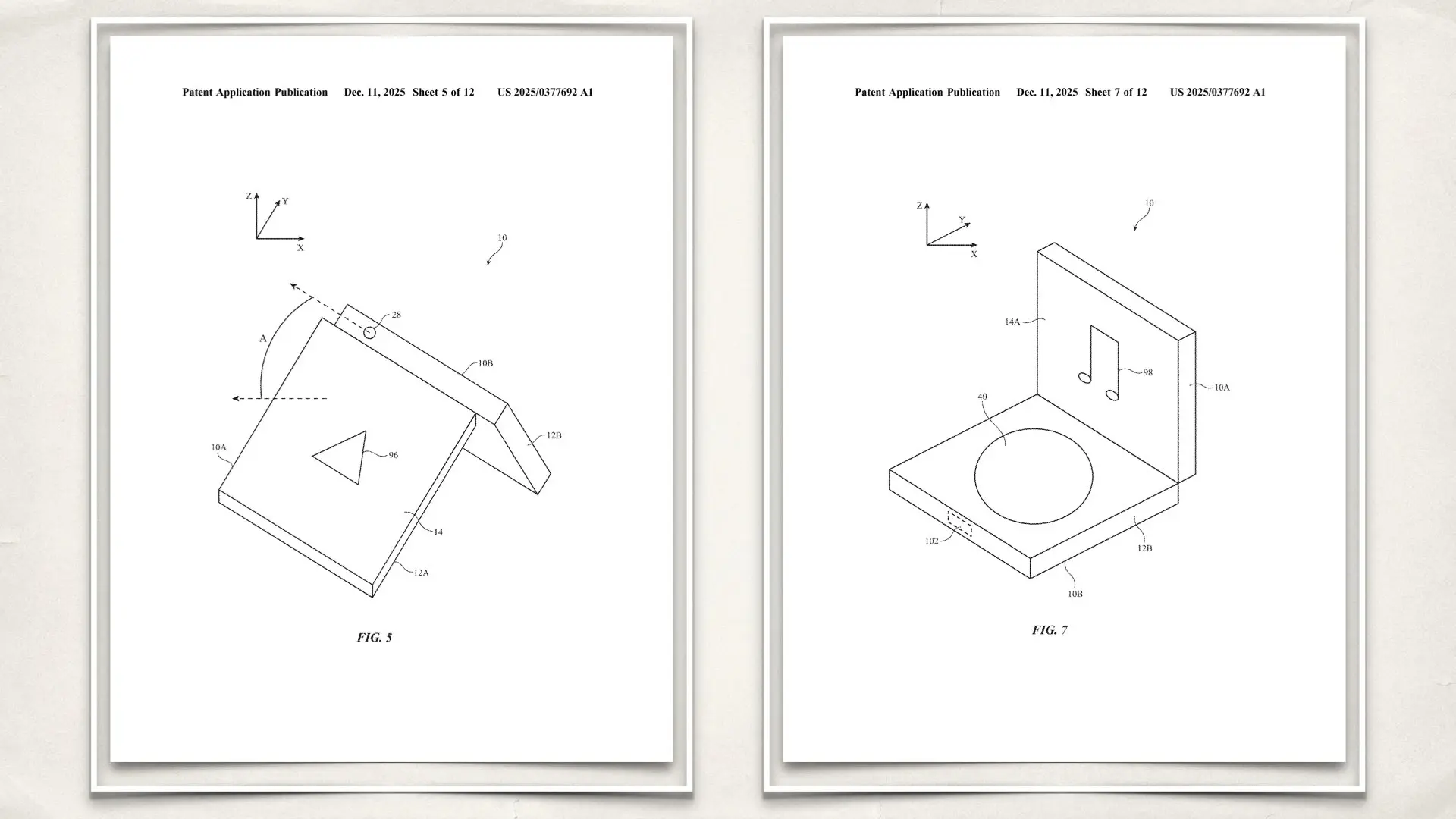 Patent Application Publication Dec. 11, 2025 Sheet 5 of 12 US 2025/0377692 A1

Z
Y
X

10

28

A

10B

12B

10A

96

14

12A

FIG. 5

Patent Application Publication Dec. 11, 2025 Sheet 7 of 12 US 2025/0377692 A1

Z
Y
X

10

14A

98

10A

40

102

12B

10B

FIG. 7