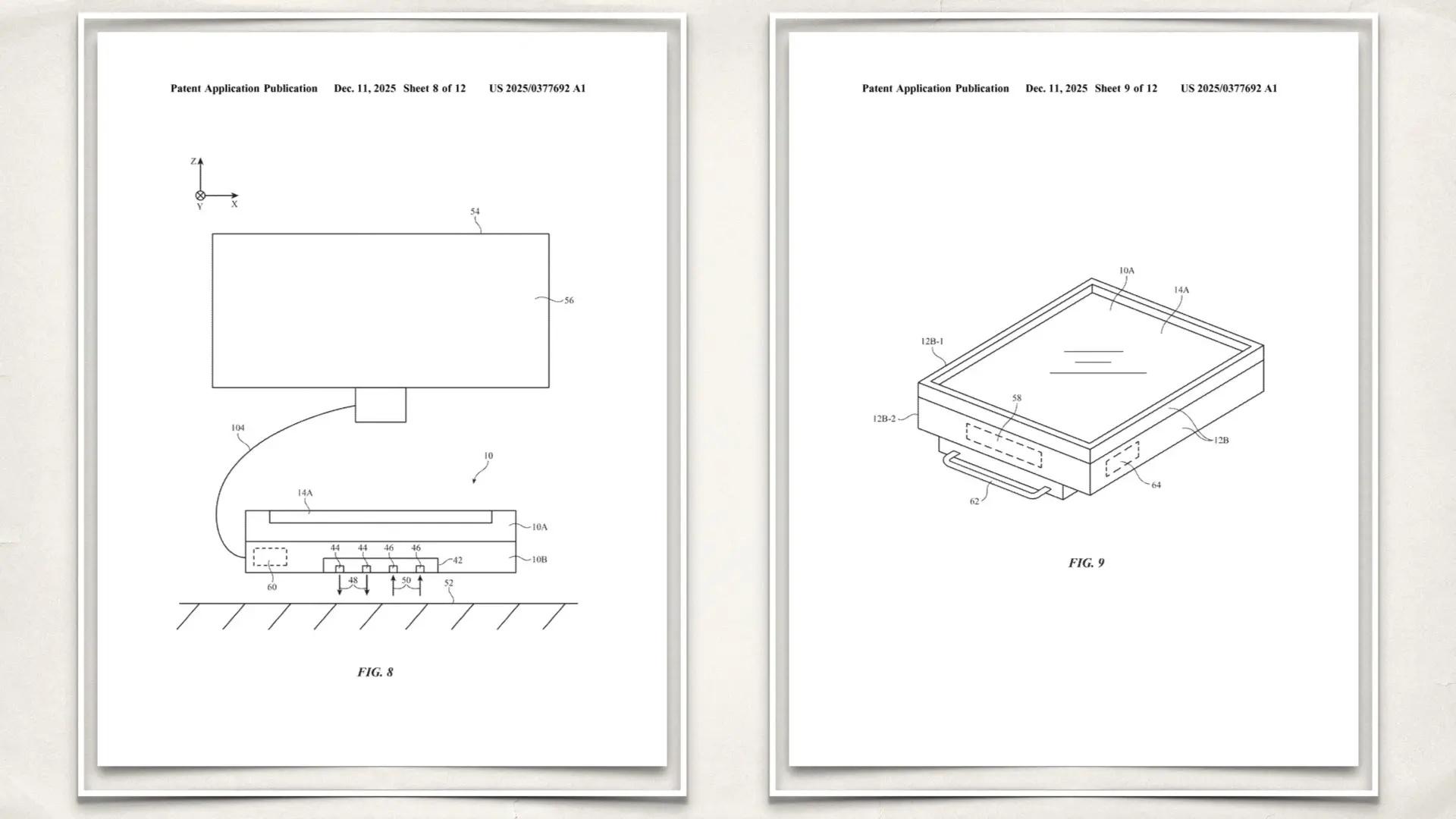 Patent Application Publication Dec. 11, 2025 Sheet 8 of 12 US 2025/0377692 A1

Z
Y
X

54

56

104

10

14A

10A

44 44 46 46

42

10B

60

48

50

52

FIG. 8

Patent Application Publication Dec. 11, 2025 Sheet 9 of 12 US 2025/0377692 A1

10A

14A

12B-1

58

12B-2

12B

64

62

FIG. 9