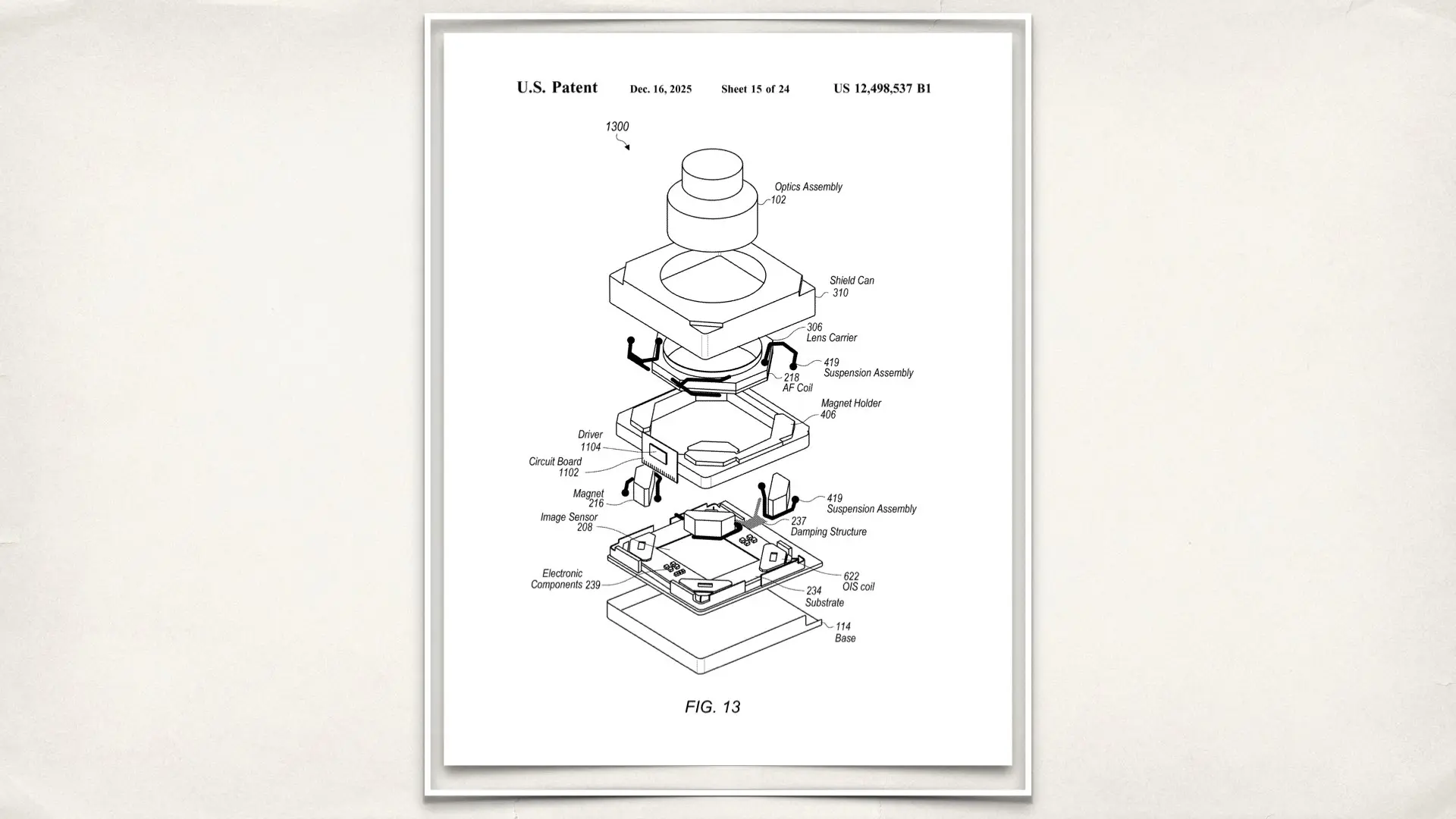 U.S. Patent Dec. 16, 2025 Sheet 15 of 24 US 12,498,537 B1

1300

Optics Assembly 102

Shield Can 310

306 Lens Carrier

419 Suspension Assembly

218 AF Coil

Magnet Holder 406

Driver 1104

Circuit Board 1102

Magnet 216

419 Suspension Assembly

Image Sensor 208

237 Damping Structure

Electronic Components 239

622 OIS coil

234 Substrate

114 Base

FIG. 13